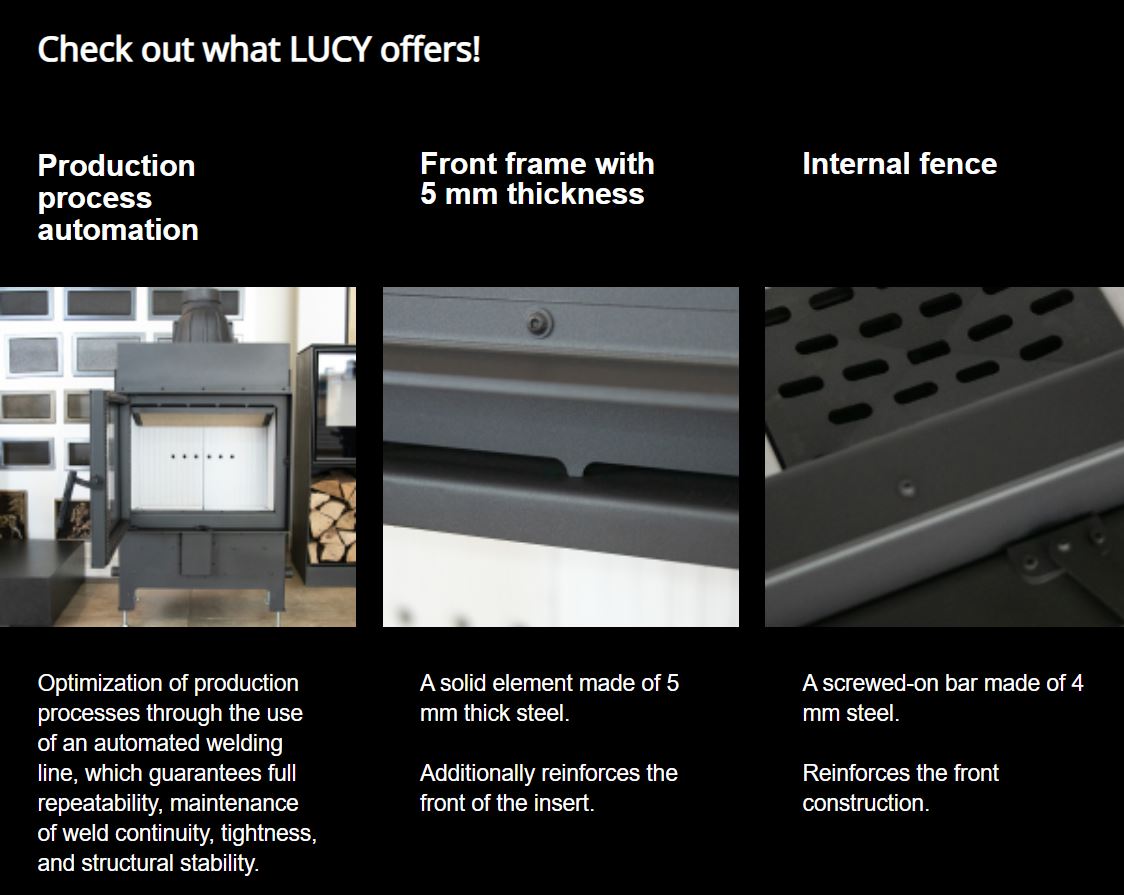 Check out what LUCY offers!

Production process automation

Optimization of production processes through the use of an automated welding line, which guarantees full repeatability, maintenance of weld continuity, tightness, and structural stability.

Front frame with 5 mm thickness

A solid element made of 5 mm thick steel.

Additionally reinforces the front of the insert.

Internal fence

A screwed-on bar made of 4 mm steel.

Reinforces the front construction.