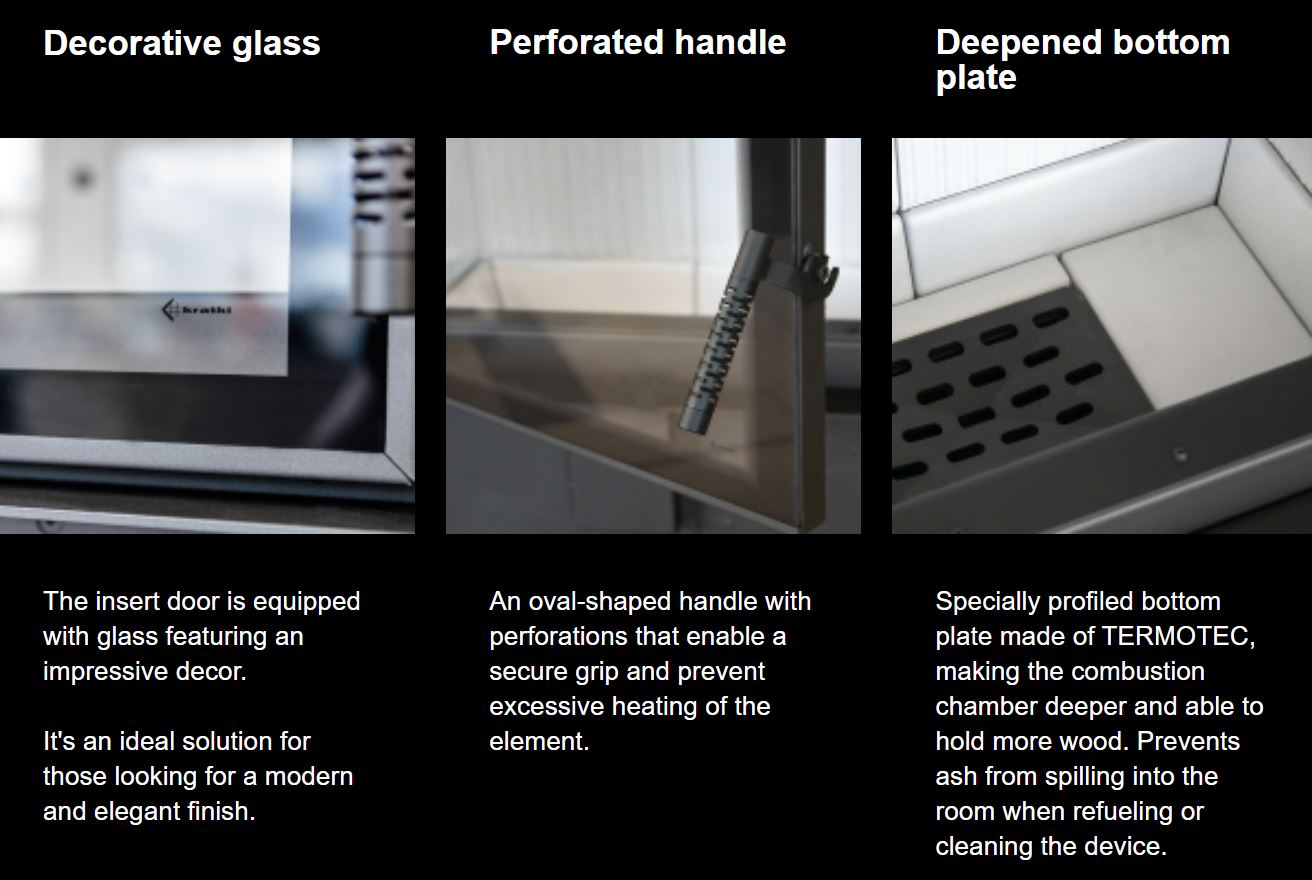 Decorative glass

kratki

The insert door is equipped with glass featuring an impressive decor.

It's an ideal solution for those looking for a modern and elegant finish.

Perforated handle

An oval-shaped handle with perforations that enable a secure grip and prevent excessive heating of the element.

Deepened bottom plate

Specially profiled bottom plate made of TERMOTEC, making the combustion chamber deeper and able to hold more wood. Prevents ash from spilling into the room when refueling or cleaning the device.